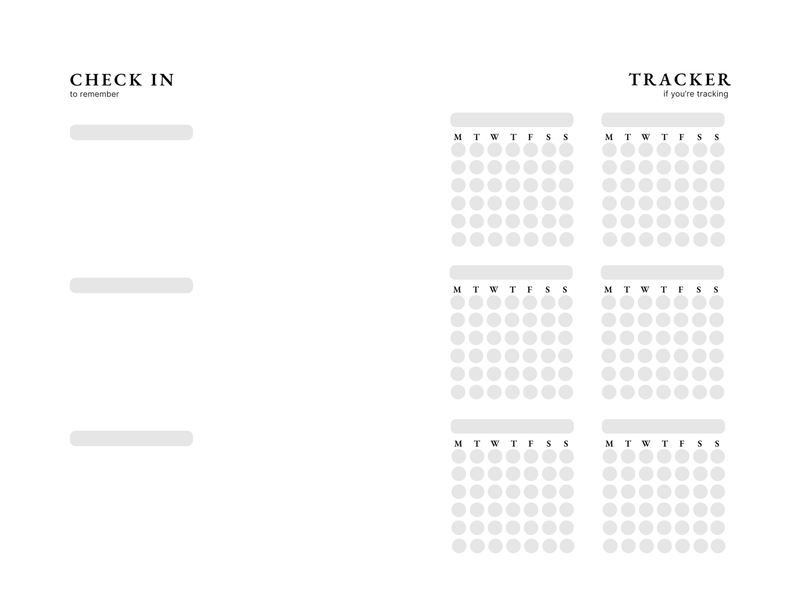 CHECK IN
to remember

TRACKER
if you're tracking

M T W T F S S

M T W T F S S

M T W T F S S

M T W T F S S

M T W T F S S

M T W T F S S